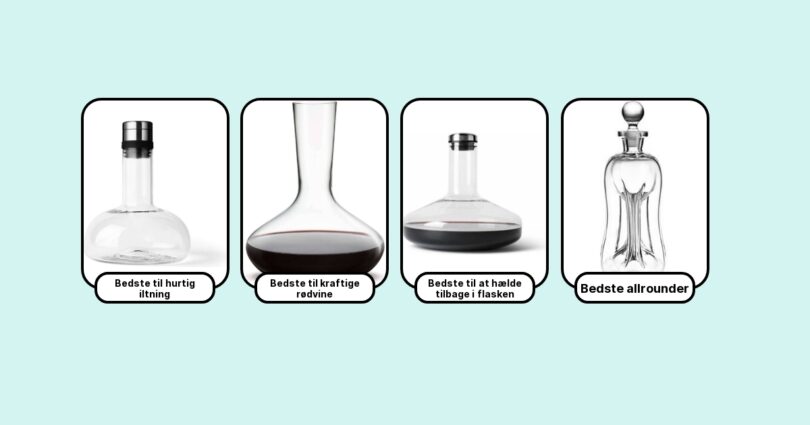 Bedste til hurtig iltning

Bedste til kraftige rødvine

Bedste til at hælde tilbage i flasken

Bedste allrounder