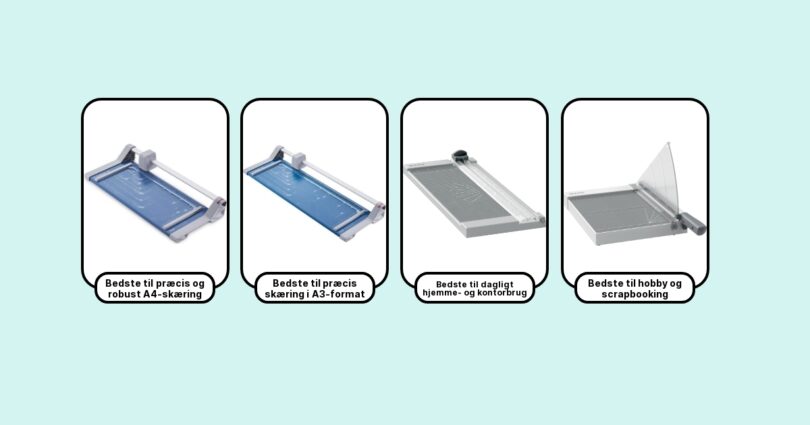 Bedste til præcis og robust A4-skæring

Bedste til præcis skæring i A3-format

Bedste til dagligt hjemme- og kontorbrug

Bedste til hobby og scrapbooking